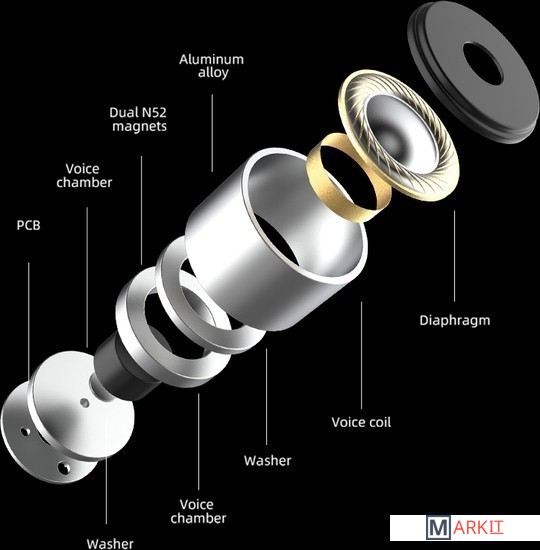 Aluminum alloy

Dual N52 magnets

Voice chamber

PCB

Diaphragm

Voice coil

Washer

Voice chamber

Washer

MARKIT